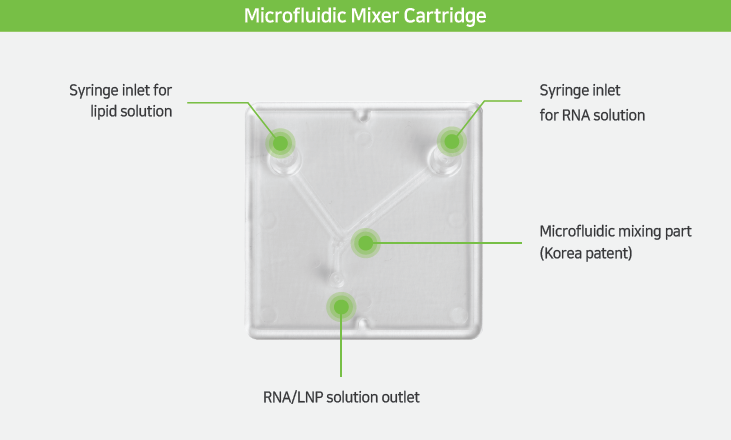 Microfluidic Mixer Cartridge

Syringe inlet for lipid solution

Syringe inlet for RNA solution

Microfluidic mixing part (Korea patent)

RNA/LNP solution outlet